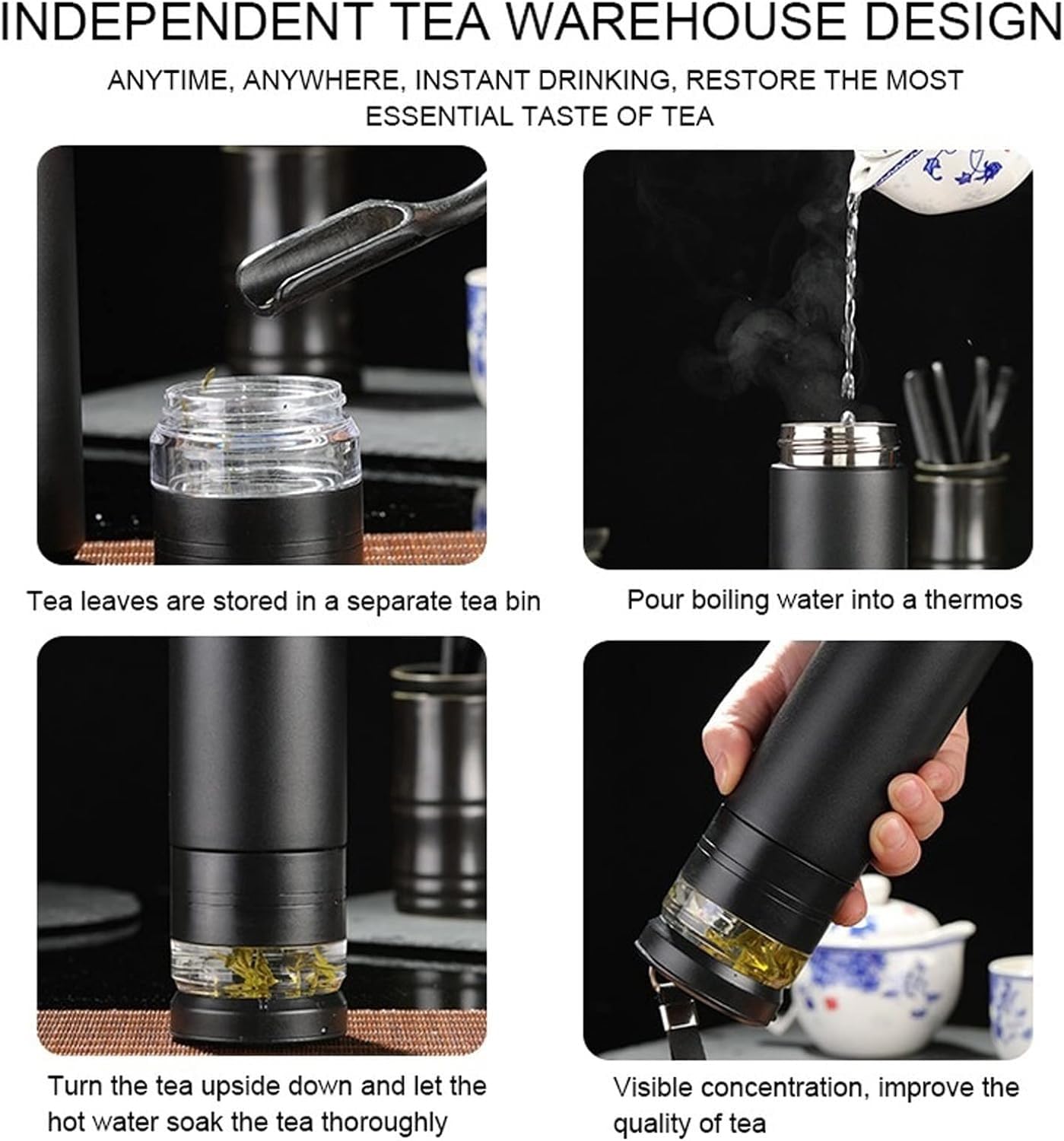 INDEPENDENT TEA WAREHOUSE DESIGN

ANYTIME, ANYWHERE, INSTANT DRINKING, RESTORE THE MOST ESSENTIAL TASTE OF TEA

Tea leaves are stored in a separate tea bin

Pour boiling water into a thermos

Turn the tea upside down and let the hot water soak the tea thoroughly

Visible concentration, improve the quality of tea